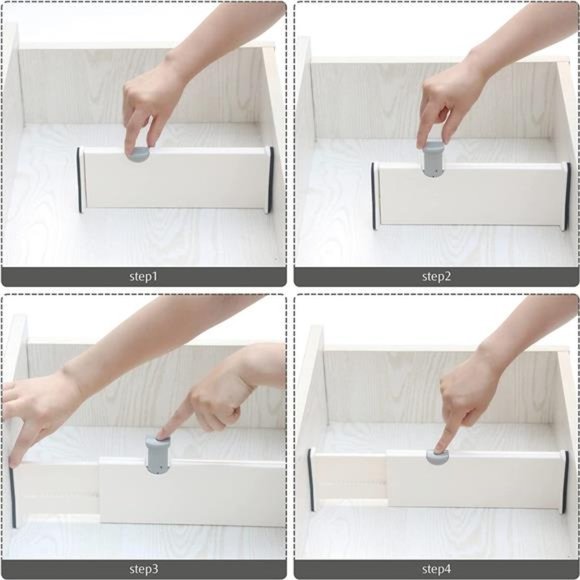 step1

step2

step3

step4